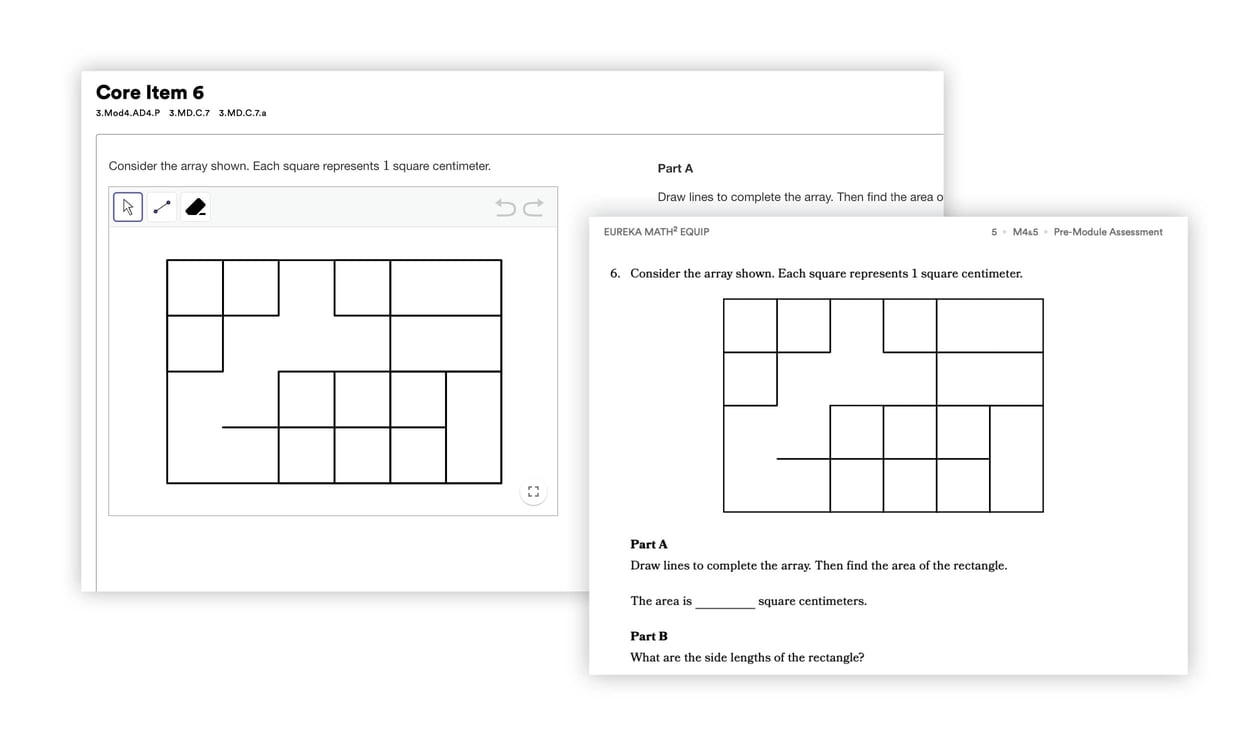 Core Item 6
3.Mod4.AD4.P 3.MD.C.7 3.MD.C.7.a

Consider the array shown. Each square represents 1 square centimeter.

Part A

Draw lines to complete the array. Then find the area o

EUREKA MATH² EQUIP

5 ▸ M4&5 ▸ Pre-Module Assessment

6. Consider the array shown. Each square represents 1 square centimeter.

Part A
Draw lines to complete the array. Then find the area of the rectangle.

The area is _________ square centimeters.

Part B
What are the side lengths of the rectangle?